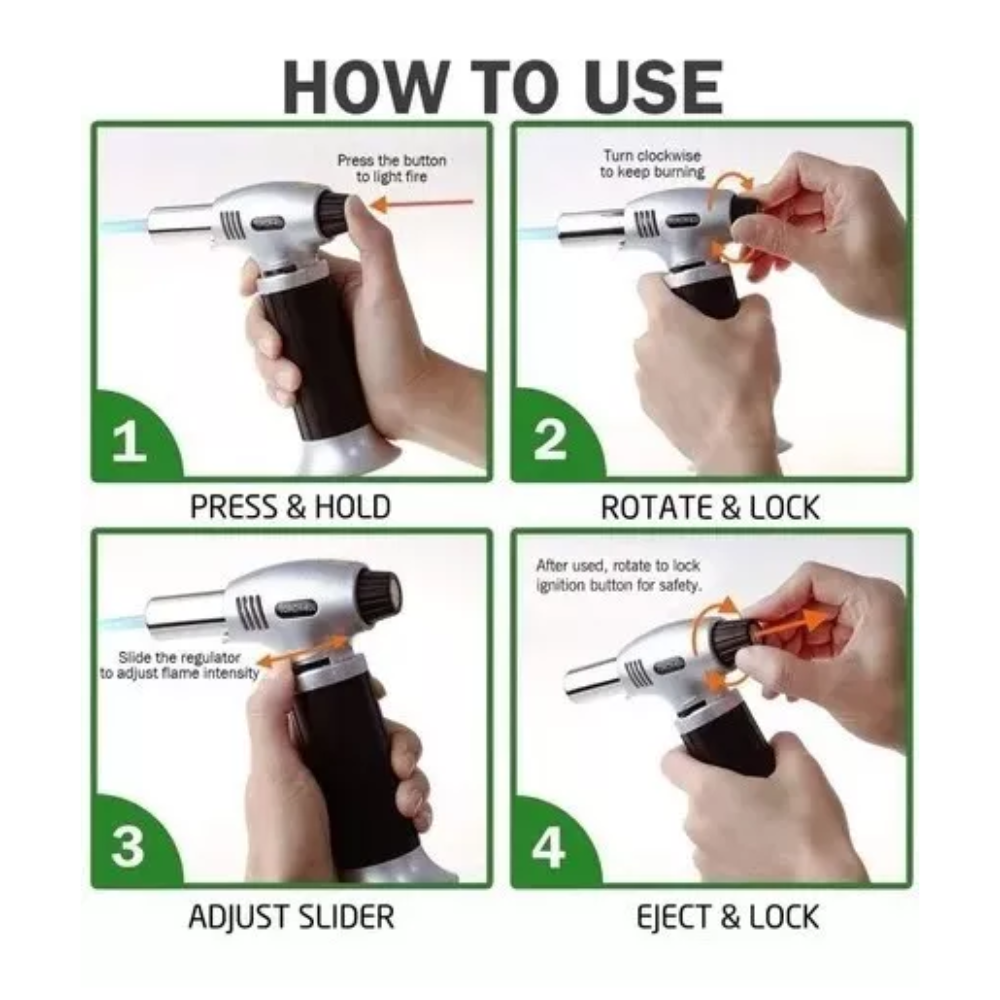 HOW TO USE

Press the button to light fire

1

PRESS & HOLD

Turn clockwise to keep burning

2

ROTATE & LOCK

Slide the regulator to adjust flame intensity

3

ADJUST SLIDER

After used, rotate to lock ignition button for safety.

4

EJECT & LOCK